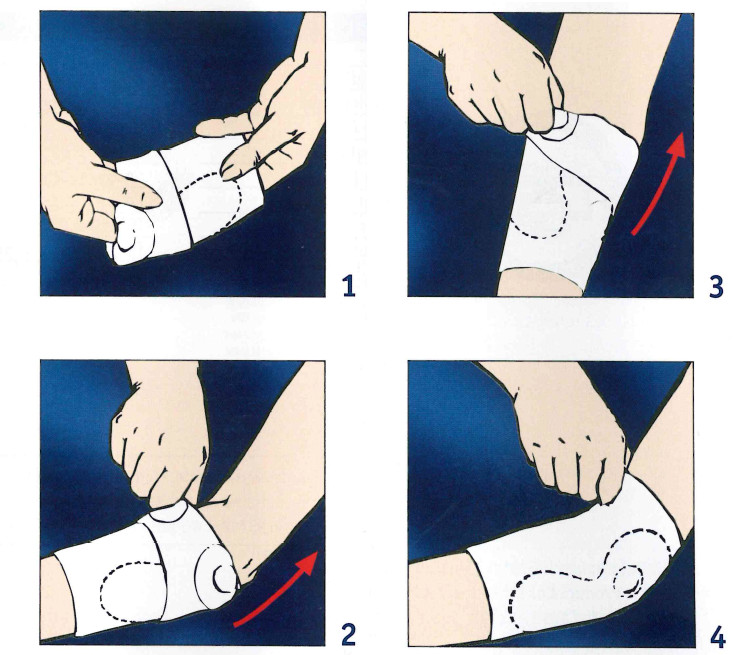 1

3

2

4